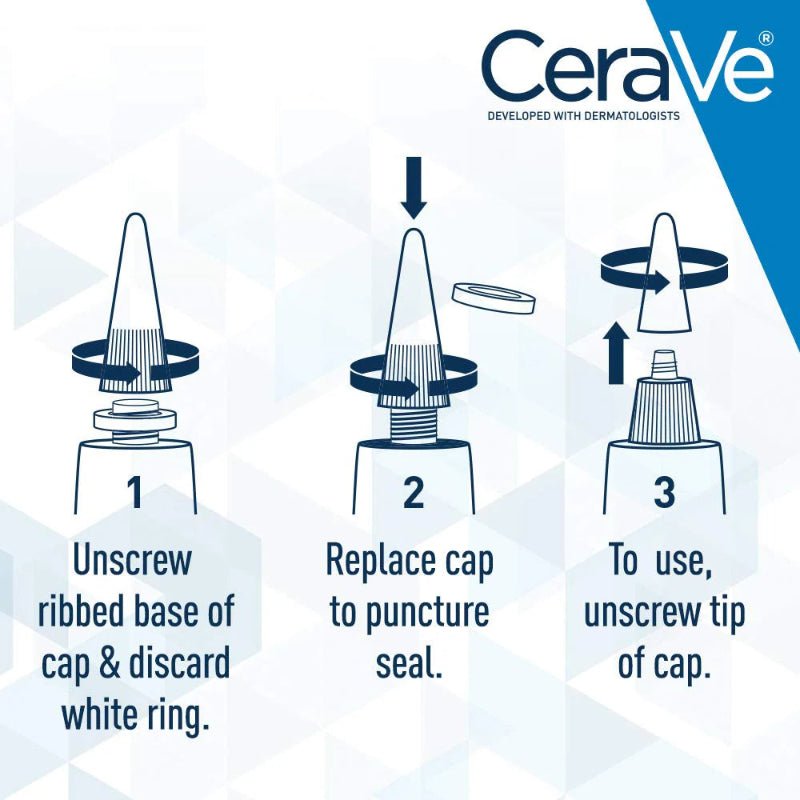 CeraVe®
DEVELOPED WITH DERMATOLOGISTS

1
Unscrew ribbed base of cap & discard white ring.

2
Replace cap to puncture seal.

3
To use, unscrew tip of cap.